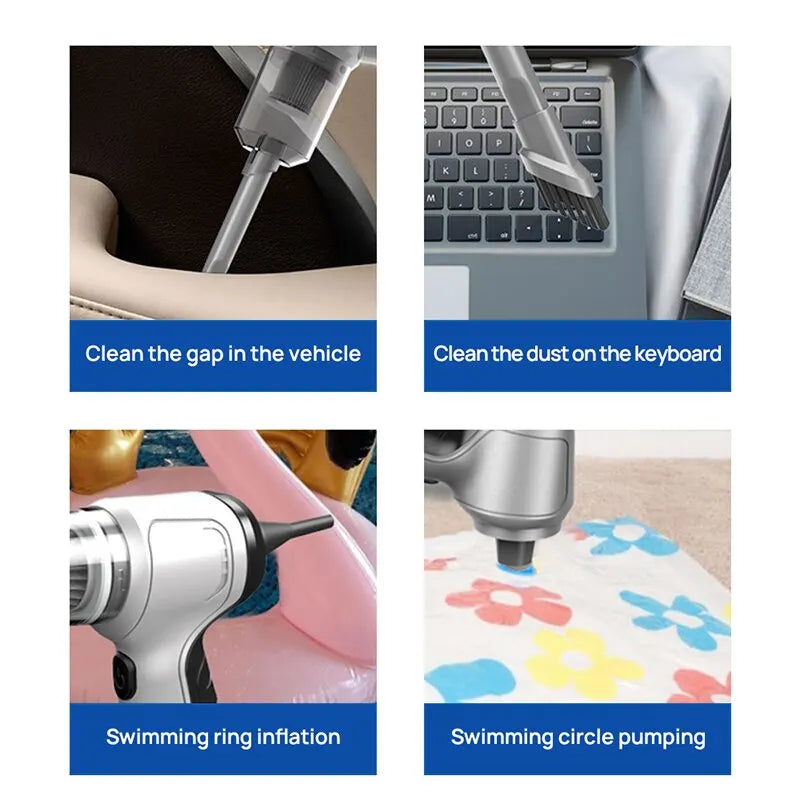 Clean the gap in the vehicle

Clean the dust on the keyboard

Swimming ring inflation

Swimming circle pumping