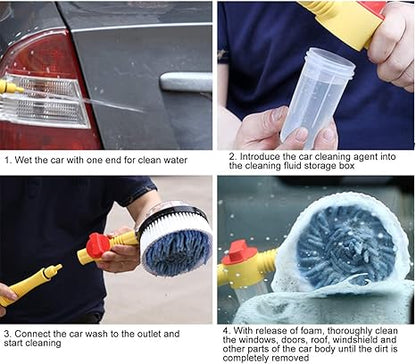 1. Wet the car with one end for clean water

2. Introduce the car cleaning agent into the cleaning fluid storage box

3. Connect the car wash to the outlet and start cleaning

4. With release of foam, thoroughly clean the windows, doors, roof, windshield and other parts of the car body until the dirt is completely removed